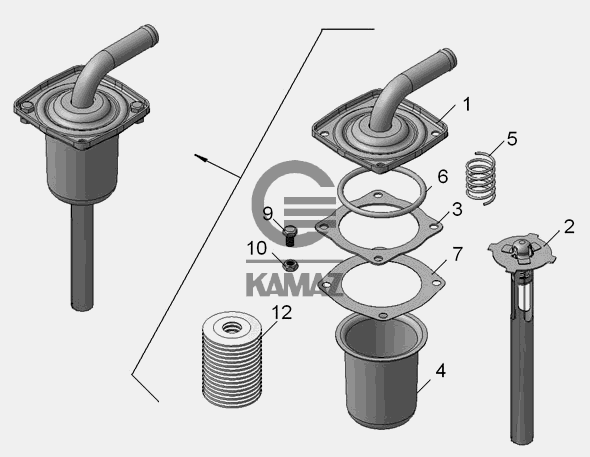 1
5
6
3
9
2
10
7
KAMAZ
12
4