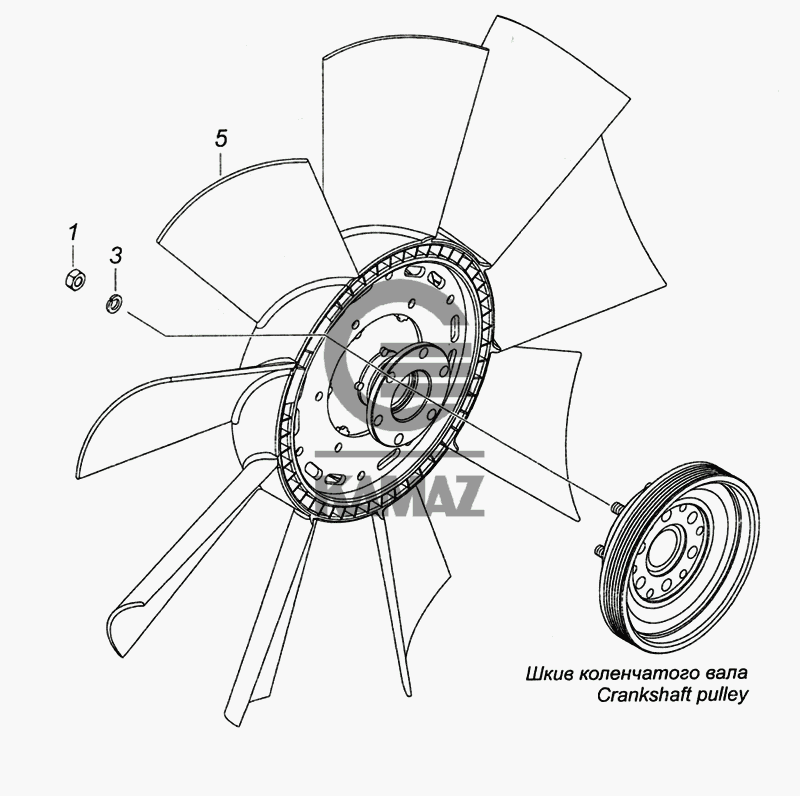 5

1

3

KAMAZ

Шкив коленчатого вала
Crankshaft pulley