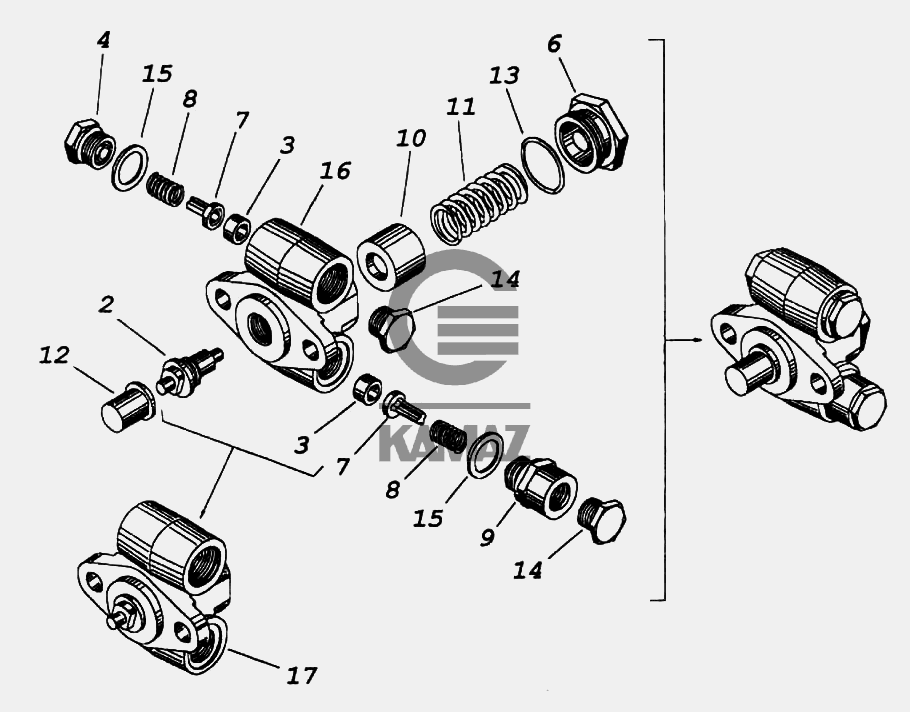 4
15
8
7
3
16
10
11
13
6
14
2
12
3
7
8
15
9
14
17
KAMAZ